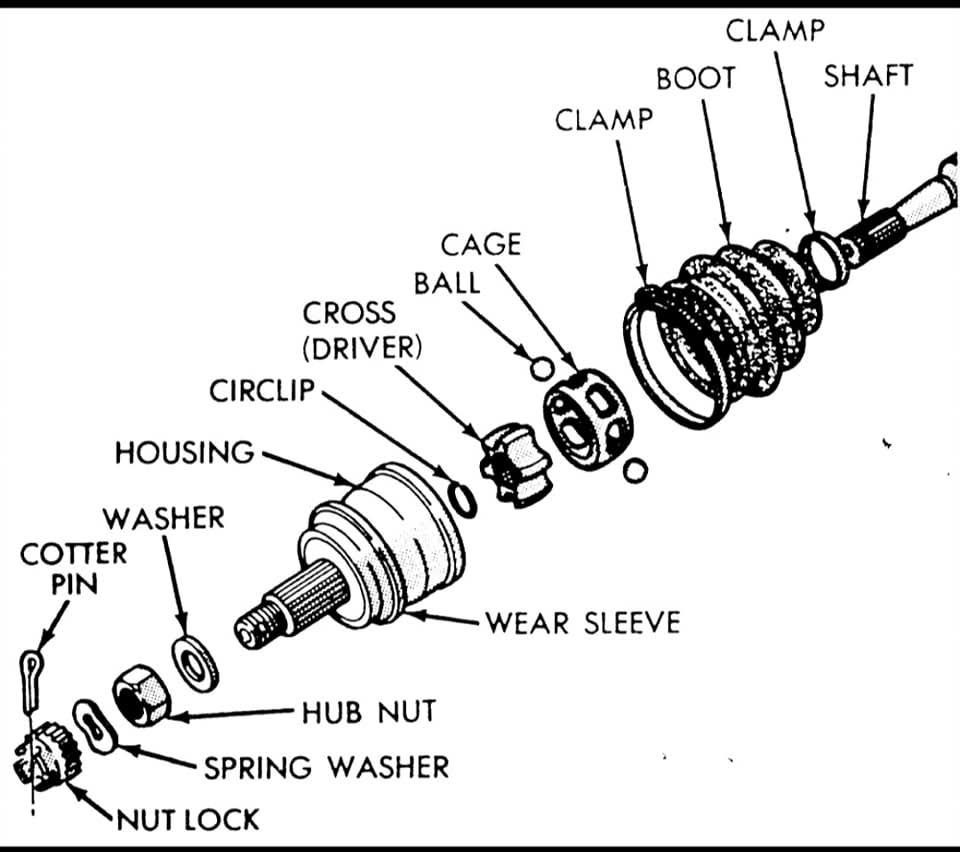 CLAMP
BOOT
SHAFT
CLAMP
CAGE
BALL
CROSS
(DRIVER)
CIRCLIP
HOUSING
WASHER
COTTER
PIN
WEAR SLEEVE
HUB NUT
SPRING WASHER
NUT LOCK